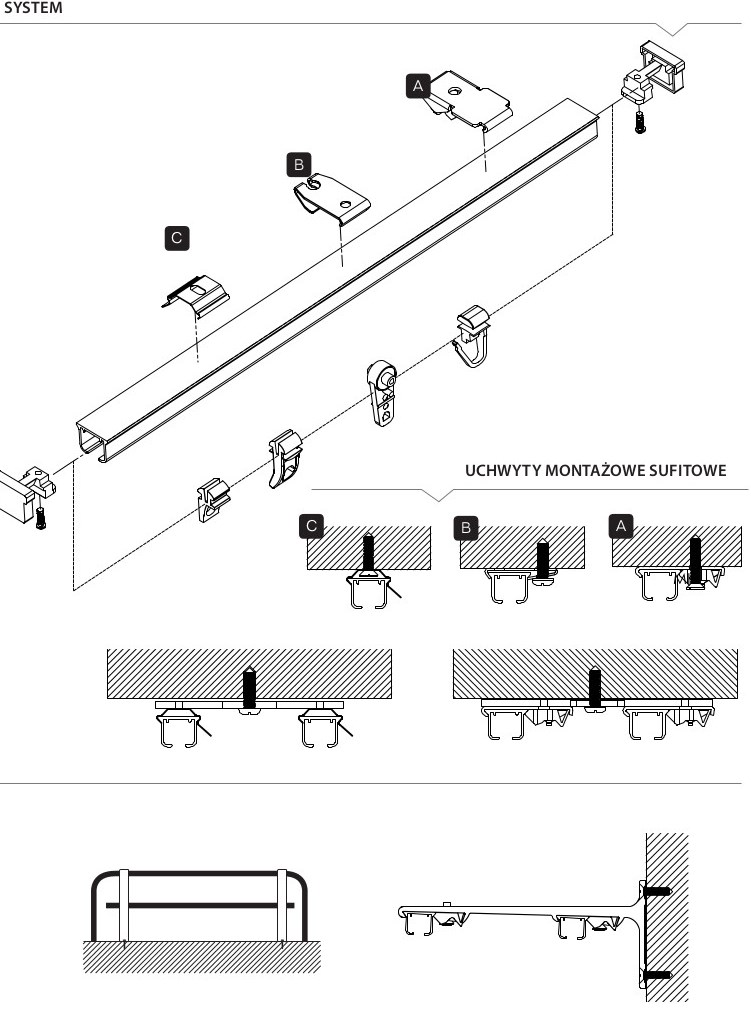 SYSTEM

A

B

C

UCHWYTY MONTAŻOWE SUFITOWE

C

B

A